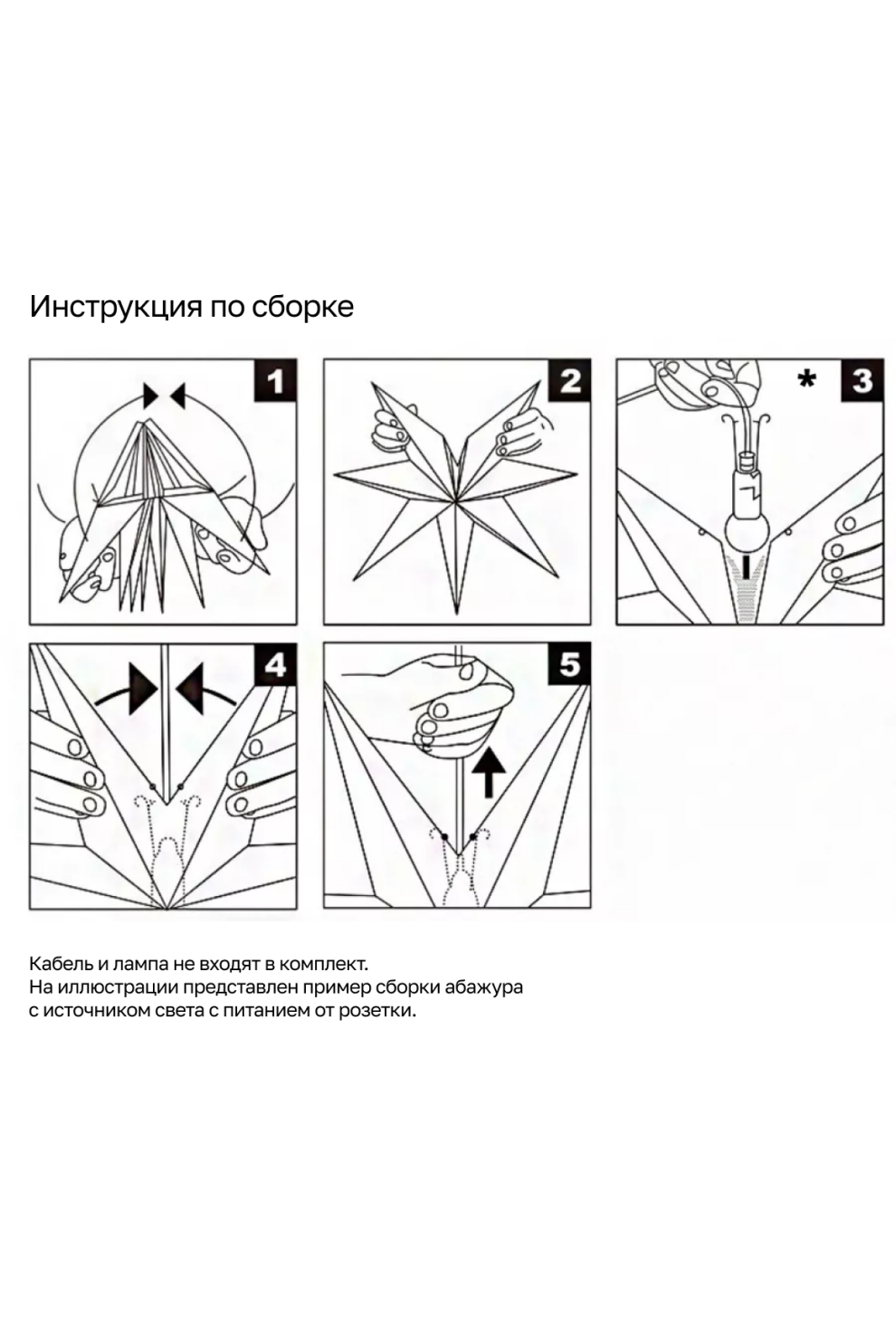 Инструкция по сборке

1

2

*

3

4

5

Кабель и лампа не входят в комплект.
На иллюстрации представлен пример сборки абажура с источником света с питанием от розетки.